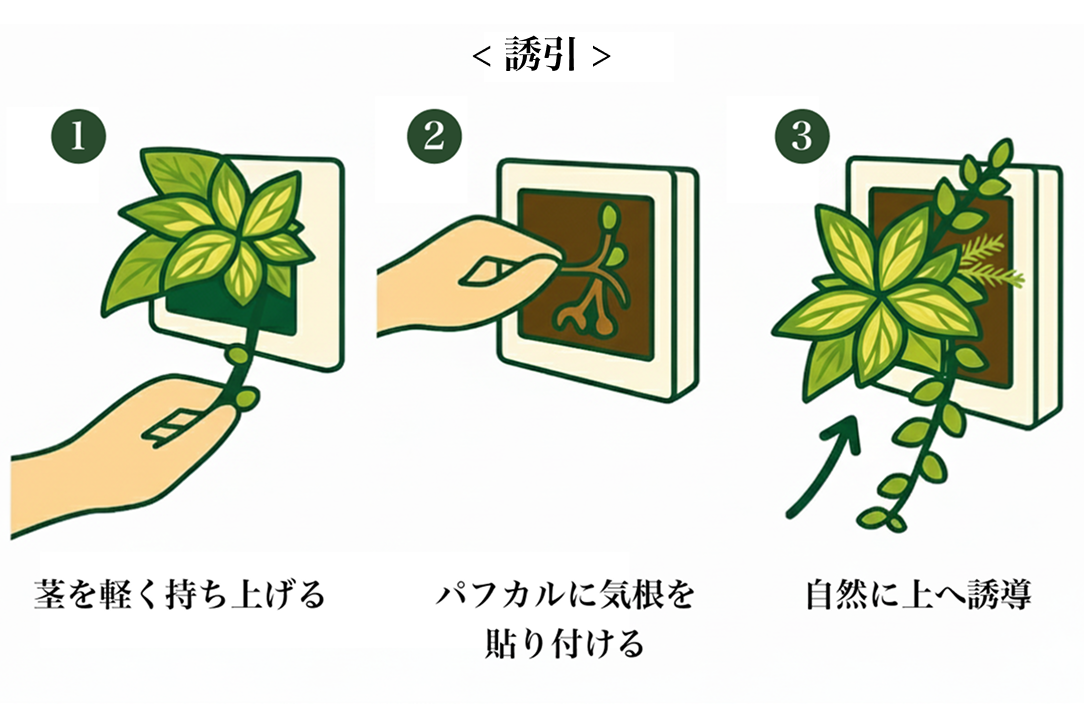 < 誘引 >

1

2

3

茎を軽く持ち上げる

パフカルに気根を貼り付ける

自然に上へ誘導